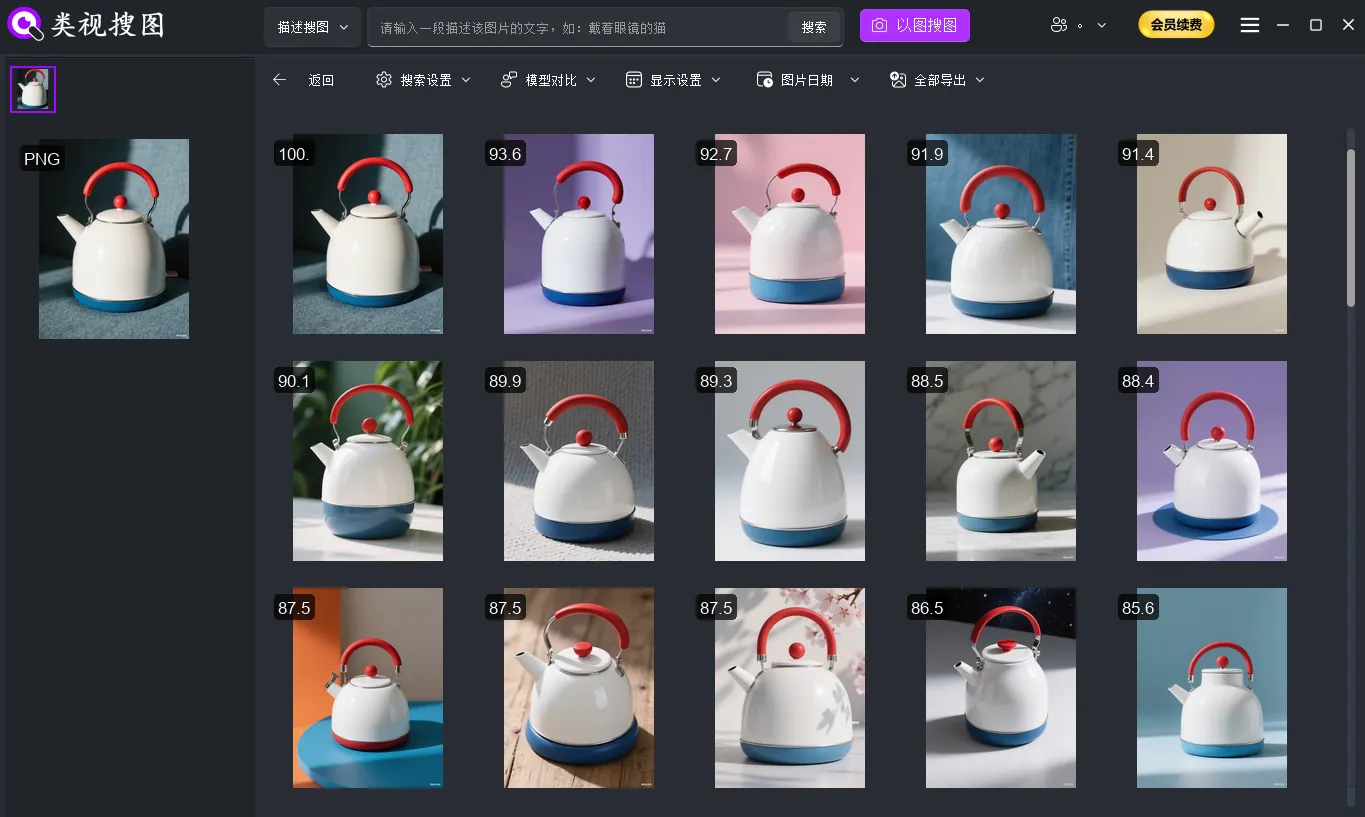 类视搜图

描述搜图

请输入一段描述该图片的文字，如：戴着眼镜的猫

搜索

以图搜图

会员续费

返回

搜索设置

模型对比

显示设置

图片日期

全部导出

PNG

100.

93.6

92.7

91.9

91.4

90.1

89.9

89.3

88.5

88.4

87.5

87.5

87.5

86.5

85.6